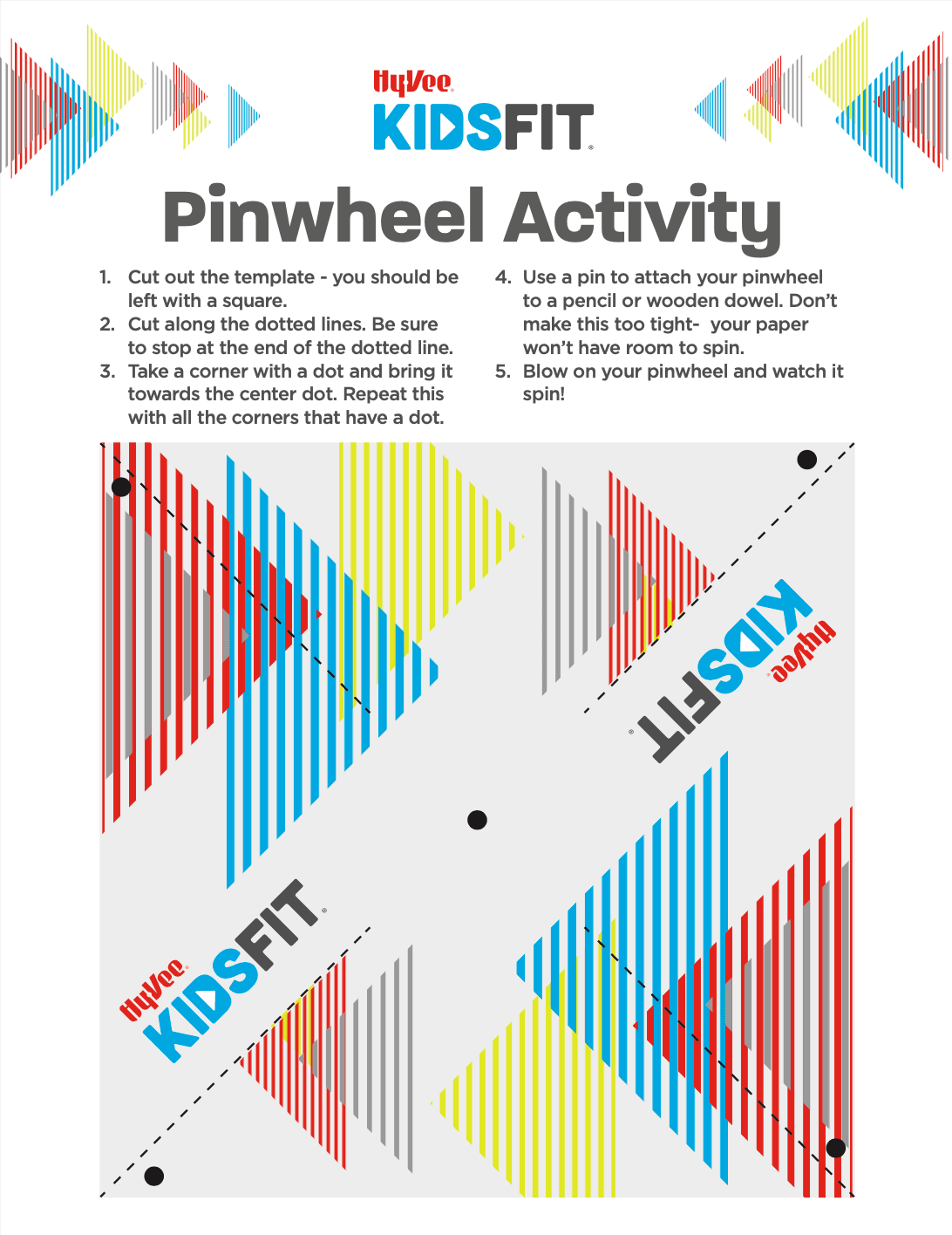 HyVee
KIDSFIT

Pinwheel Activity

1. Cut out the template - you should be left with a square.
2. Cut along the dotted lines. Be sure to stop at the end of the dotted line.
3. Take a corner with a dot and bring it towards the center dot. Repeat this with all the corners that have a dot.

4. Use a pin to attach your pinwheel to a pencil or wooden dowel. Don't make this too tight- your paper won't have room to spin.
5. Blow on your pinwheel and watch it spin!

HyVee KIDSFIT

HyVee KIDSFIT